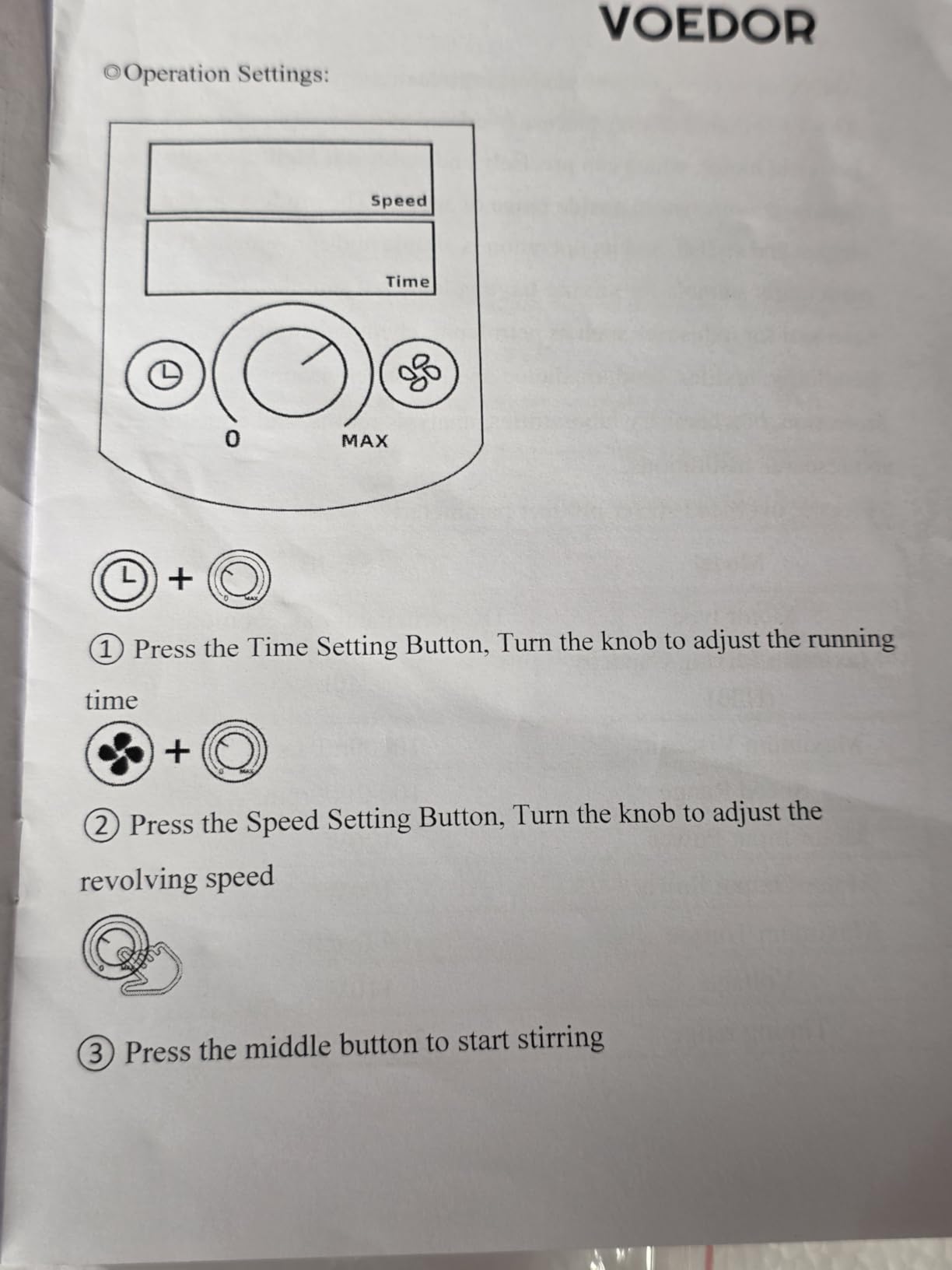 VOEDOR

◎Operation Settings:

Speed

Time

0

MAX

+

① Press the Time Setting Button, Turn the knob to adjust the running time

+

② Press the Speed Setting Button, Turn the knob to adjust the revolving speed

③ Press the middle button to start stirring