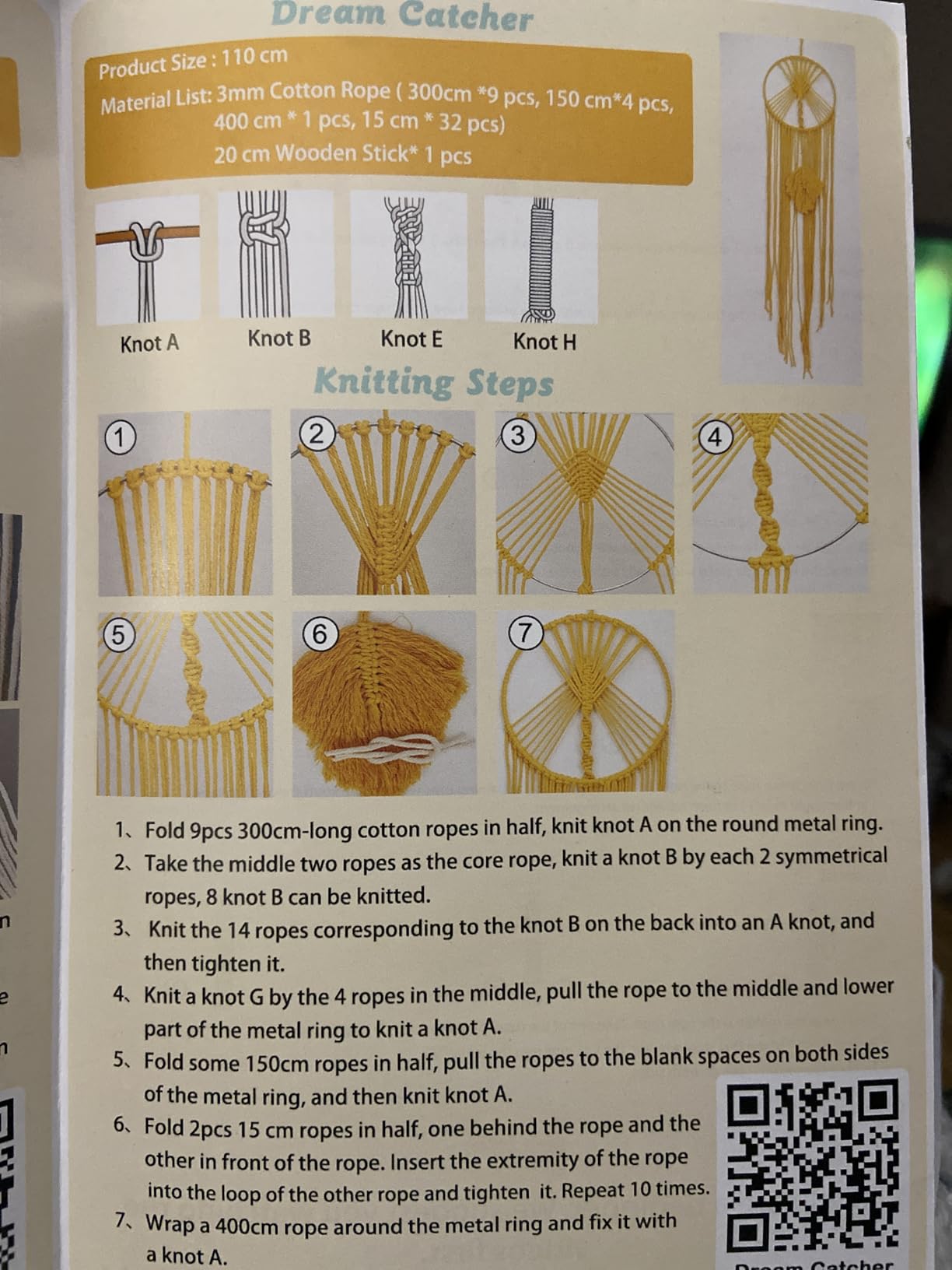 Dream Catcher

Product Size : 110 cm
Material List: 3mm Cotton Rope ( 300cm *9 pcs, 150 cm*4 pcs, 400 cm * 1 pcs, 15 cm * 32 pcs)
20 cm Wooden Stick* 1 pcs

Knot A
Knot B
Knot E
Knot H

Knitting Steps

①
②
③
④
⑤
⑥
⑦

1、Fold 9pcs 300cm-long cotton ropes in half, knit knot A on the round metal ring.
2、Take the middle two ropes as the core rope, knit a knot B by each 2 symmetrical ropes, 8 knot B can be knitted.
3、Knit the 14 ropes corresponding to the knot B on the back into an A knot, and then tighten it.
4、Knit a knot G by the 4 ropes in the middle, pull the rope to the middle and lower part of the metal ring to knit a knot A.
5、Fold some 150cm ropes in half, pull the ropes to the blank spaces on both sides of the metal ring, and then knit knot A.
6、Fold 2pcs 15 cm ropes in half, one behind the rope and the other in front of the rope. Insert the extremity of the rope into the loop of the other rope and tighten it. Repeat 10 times.
7、Wrap a 400cm rope around the metal ring and fix it with a knot A.

Dream Catcher